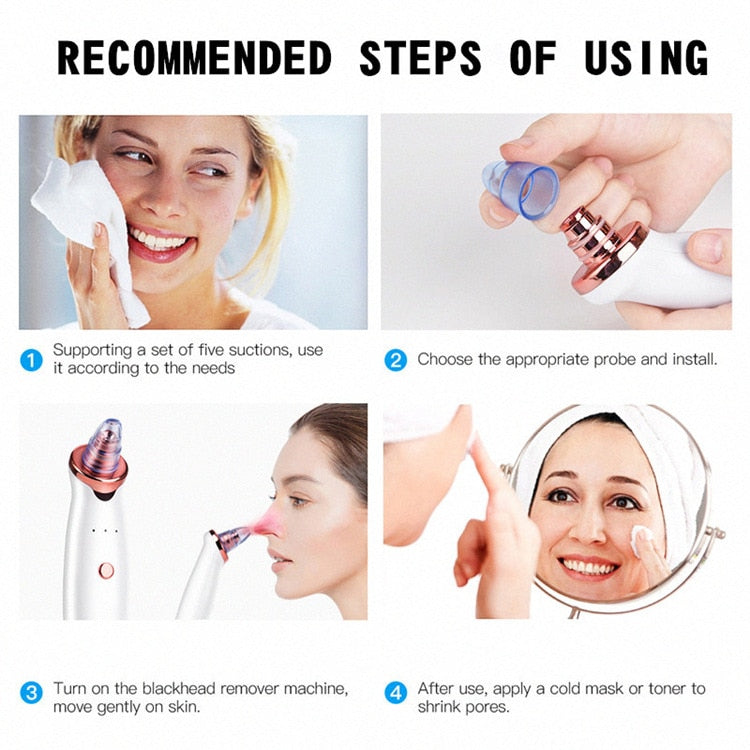 RECOMMENDED STEPS OF USING

1 Supporting a set of five suctions, use it according to the needs

2 Choose the appropriate probe and install.

3 Turn on the blackhead remover machine, move gently on skin.

4 After use, apply a cold mask or toner to shrink pores.